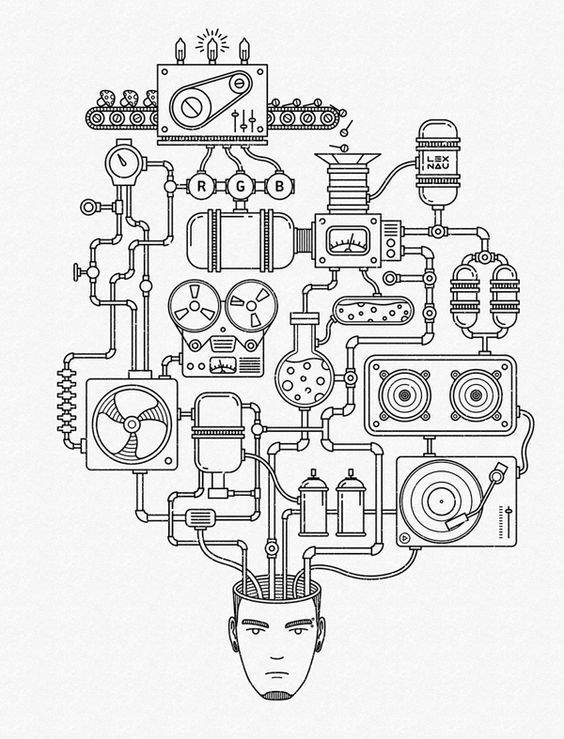 R G B

LEX
NAU